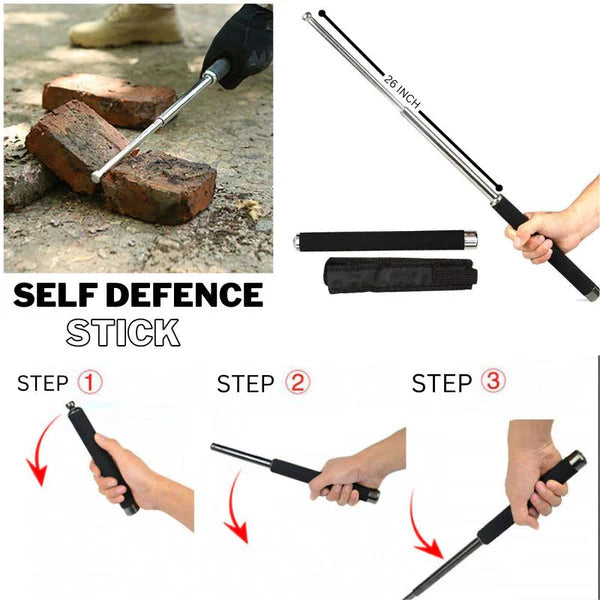 26 INCH

SELF DEFENCE
STICK

STEP ①

STEP ②

STEP ③